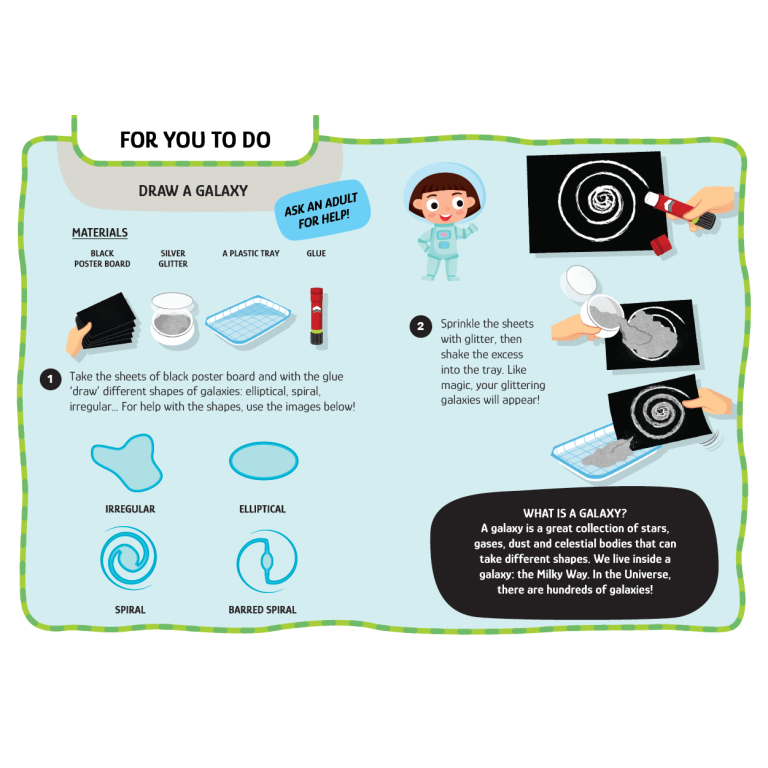 FOR YOU TO DO

DRAW A GALAXY

ASK AN ADULT FOR HELP!

MATERIALS

BLACK POSTER BOARD

SILVER GLITTER

A PLASTIC TRAY

GLUE

1 Take the sheets of black poster board and with the glue 'draw' different shapes of galaxies: elliptical, spiral, irregular... For help with the shapes, use the images below!

IRREGULAR

ELLIPTICAL

SPIRAL

BARRED SPIRAL

2 Sprinkle the sheets with glitter, then shake the excess into the tray. Like magic, your glittering galaxies will appear!

WHAT IS A GALAXY?
A galaxy is a great collection of stars, gases, dust and celestial bodies that can take different shapes. We live inside a galaxy: the Milky Way. In the Universe, there are hundreds of galaxies!