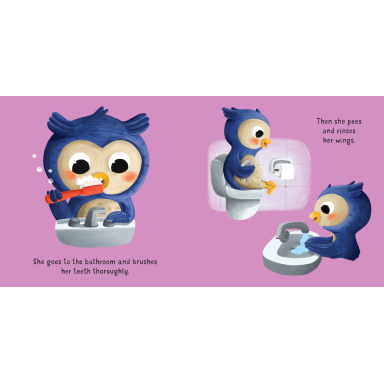 She goes to the bathroom and brushes her teeth thoroughly.

Then she pees and rinses her wings.